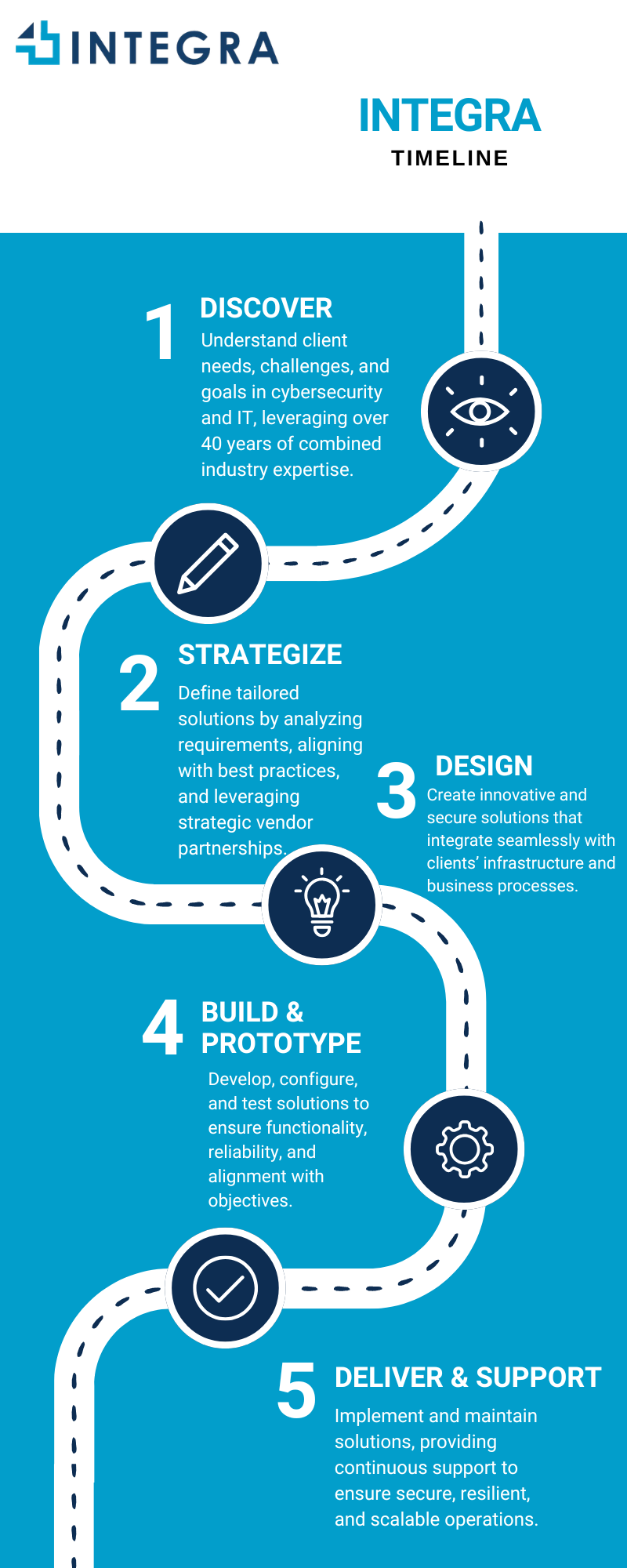 INTEGRA

INTEGRA
TIMELINE

1 DISCOVER
Understand client needs, challenges, and goals in cybersecurity and IT, leveraging over 40 years of combined industry expertise.

2 STRATEGIZE
Define tailored solutions by analyzing requirements, aligning with best practices, and leveraging strategic vendor partnerships.

3 DESIGN
Create innovative and secure solutions that integrate seamlessly with clients' infrastructure and business processes.

4 BUILD & PROTOTYPE
Develop, configure, and test solutions to ensure functionality, reliability, and alignment with objectives.

5 DELIVER & SUPPORT
Implement and maintain solutions, providing continuous support to ensure secure, resilient, and scalable operations.